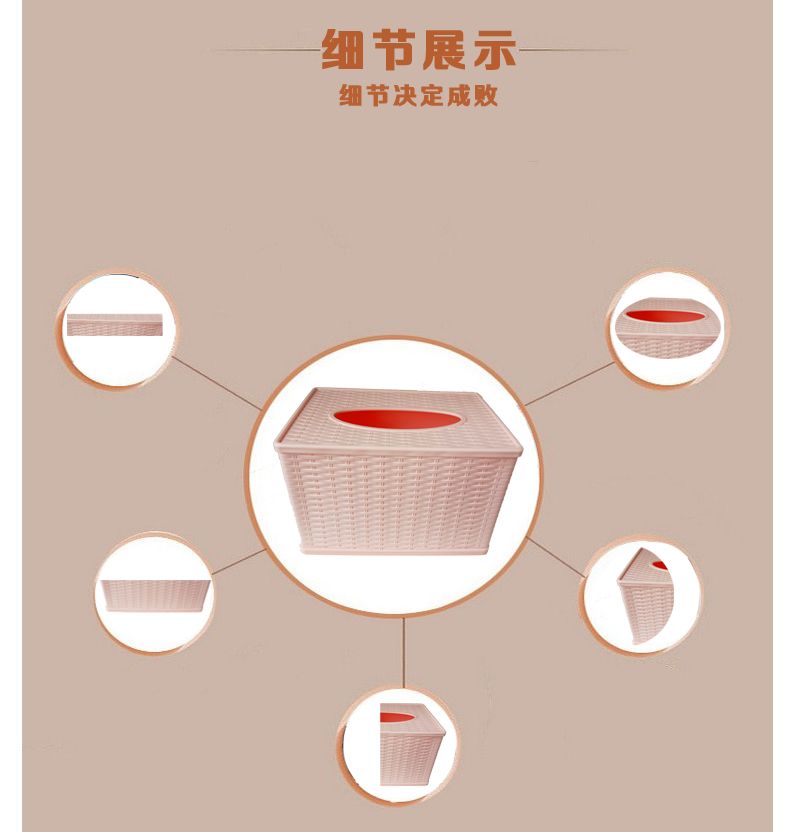 细节展示
细节决定成败